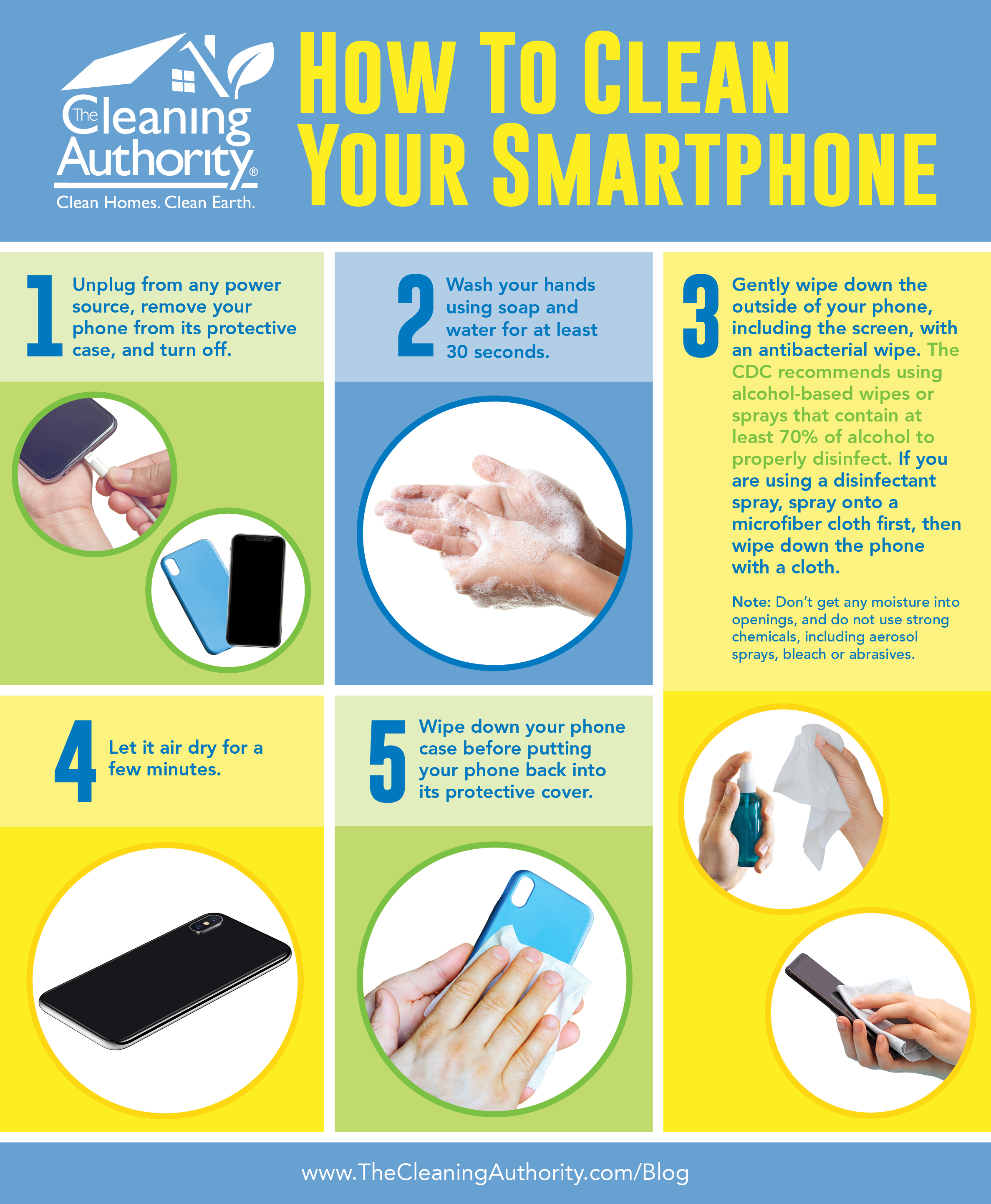 The Cleaning Authority®
Clean Homes. Clean Earth.

HOW TO CLEAN YOUR SMARTPHONE

1 Unplug from any power source, remove your phone from its protective case, and turn off.

2 Wash your hands using soap and water for at least 30 seconds.

3 Gently wipe down the outside of your phone, including the screen, with an antibacterial wipe. The CDC recommends using alcohol-based wipes or sprays that contain at least 70% of alcohol to properly disinfect. If you are using a disinfectant spray, spray onto a microfiber cloth first, then wipe down the phone with a cloth.

Note: Don't get any moisture into openings, and do not use strong chemicals, including aerosol sprays, bleach or abrasives.

4 Let it air dry for a few minutes.

5 Wipe down your phone case before putting your phone back into its protective cover.

www.TheCleaningAuthority.com/Blog